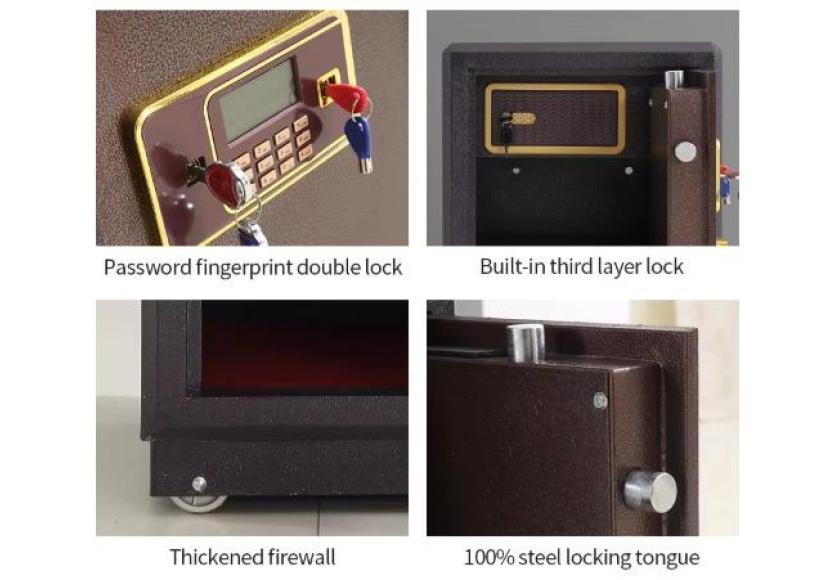 Password fingerprint double lock

Built-in third layer lock

Thickened firewall

100% steel locking tongue