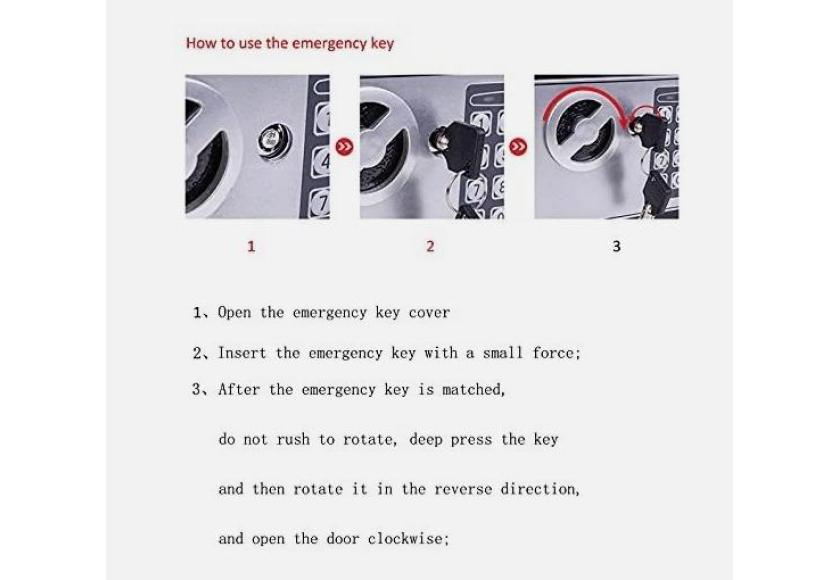 How to use the emergency key

1

2

3

1、Open the emergency key cover

2、Insert the emergency key with a small force;

3、After the emergency key is matched,

do not rush to rotate, deep press the key

and then rotate it in the reverse direction,

and open the door clockwise;